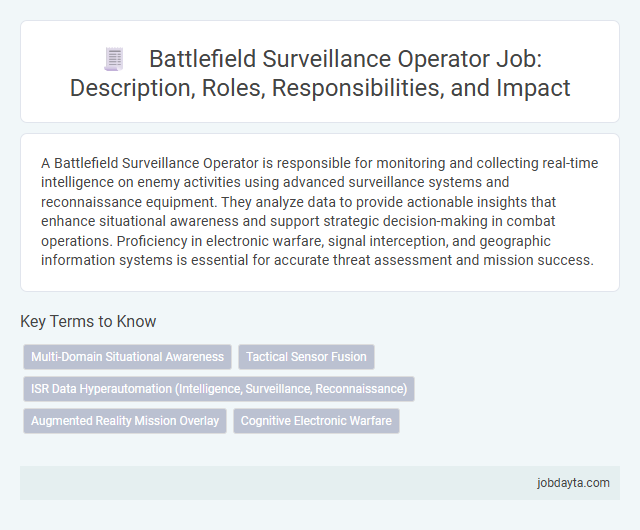 Battlefield Surveillance Operator Job: Description, Roles, Responsibilities, and Impact

A Battlefield Surveillance Operator is responsible for monitoring and collecting real-time intelligence on enemy activities using advanced surveillance systems and reconnaissance equipment. They analyze data to provide actionable insights that enhance situational awareness and support strategic decision-making in combat operations. Proficiency in electronic warfare, signal interception, and geographic information systems is essential for accurate threat assessment and mission success.

Key Terms to Know

Multi-Domain Situational Awareness

Tactical Sensor Fusion

ISR Data Hyperautomation (Intelligence, Surveillance, Reconnaissance)

Augmented Reality Mission Overlay

Cognitive Electronic Warfare

jobdayta.com