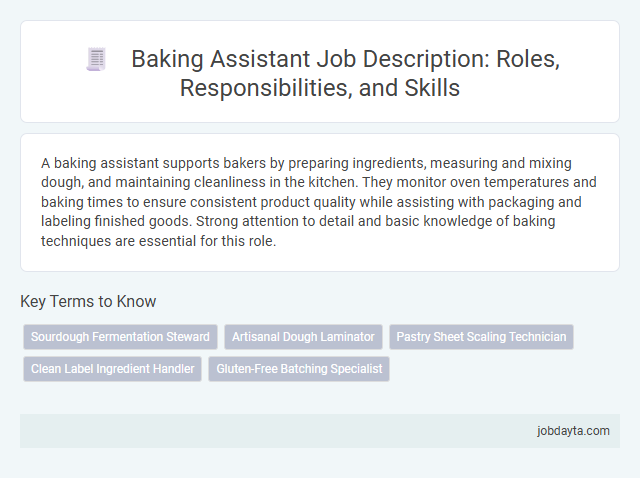 Baking Assistant Job Description: Roles, Responsibilities, and Skills

A baking assistant supports bakers by preparing ingredients, measuring and mixing dough, and maintaining cleanliness in the kitchen. They monitor oven temperatures and baking times to ensure consistent product quality while assisting with packaging and labeling finished goods. Strong attention to detail and basic knowledge of baking techniques are essential for this role.

Key Terms to Know

Sourdough Fermentation Steward
Artisanal Dough Laminator
Pastry Sheet Scaling Technician
Clean Label Ingredient Handler
Gluten-Free Batching Specialist

jobdayta.com