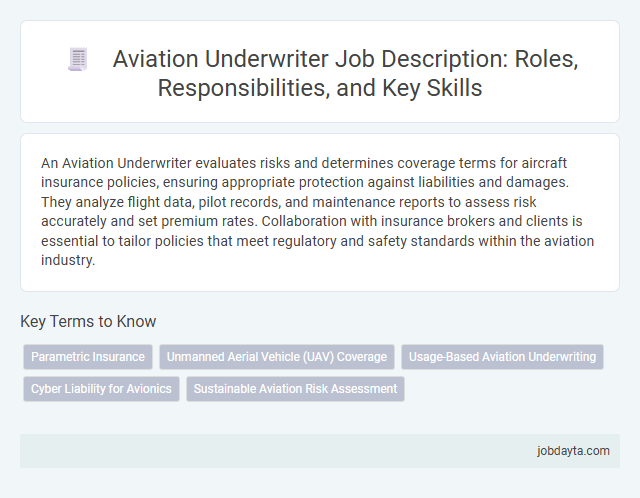 Aviation Underwriter Job Description: Roles, Responsibilities, and Key Skills

An Aviation Underwriter evaluates risks and determines coverage terms for aircraft insurance policies, ensuring appropriate protection against liabilities and damages. They analyze flight data, pilot records, and maintenance reports to assess risk accurately and set premium rates. Collaboration with insurance brokers and clients is essential to tailor policies that meet regulatory and safety standards within the aviation industry.

Key Terms to Know

Parametric Insurance

Unmanned Aerial Vehicle (UAV) Coverage

Usage-Based Aviation Underwriting

Cyber Liability for Avionics

Sustainable Aviation Risk Assessment

jobdayta.com