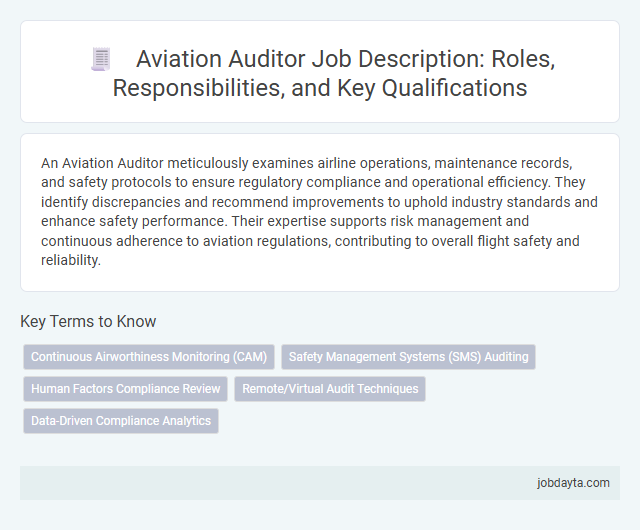 Aviation Auditor Job Description: Roles, Responsibilities, and Key Qualifications

An Aviation Auditor meticulously examines airline operations, maintenance records, and safety protocols to ensure regulatory compliance and operational efficiency. They identify discrepancies and recommend improvements to uphold industry standards and enhance safety performance. Their expertise supports risk management and continuous adherence to aviation regulations, contributing to overall flight safety and reliability.

Key Terms to Know

Continuous Airworthiness Monitoring (CAM)

Safety Management Systems (SMS) Auditing

Human Factors Compliance Review

Remote/Virtual Audit Techniques

Data-Driven Compliance Analytics

jobdayta.com