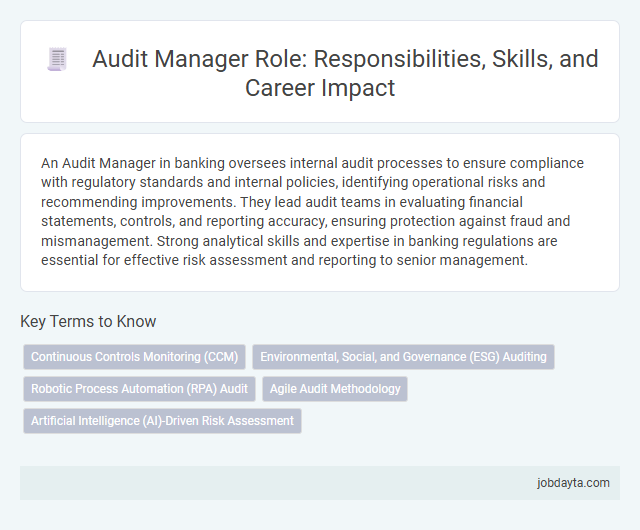 Audit Manager Role: Responsibilities, Skills, and Career Impact

An Audit Manager in banking oversees internal audit processes to ensure compliance with regulatory standards and internal policies, identifying operational risks and recommending improvements. They lead audit teams in evaluating financial statements, controls, and reporting accuracy, ensuring protection against fraud and mismanagement. Strong analytical skills and expertise in banking regulations are essential for effective risk assessment and reporting to senior management.

Key Terms to Know

Continuous Controls Monitoring (CCM)

Environmental, Social, and Governance (ESG) Auditing

Robotic Process Automation (RPA) Audit

Agile Audit Methodology

Artificial Intelligence (AI)-Driven Risk Assessment

jobdayta.com