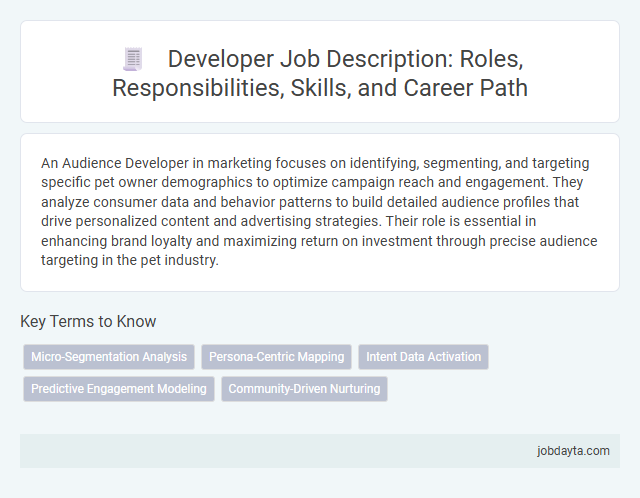 Developer Job Description: Roles, Responsibilities, Skills, and Career Path

An Audience Developer in marketing focuses on identifying, segmenting, and targeting specific pet owner demographics to optimize campaign reach and engagement. They analyze consumer data and behavior patterns to build detailed audience profiles that drive personalized content and advertising strategies. Their role is essential in enhancing brand loyalty and maximizing return on investment through precise audience targeting in the pet industry.

Key Terms to Know

Micro-Segmentation Analysis

Persona-Centric Mapping

Intent Data Activation

Predictive Engagement Modeling

Community-Driven Nurturing

jobdayta.com