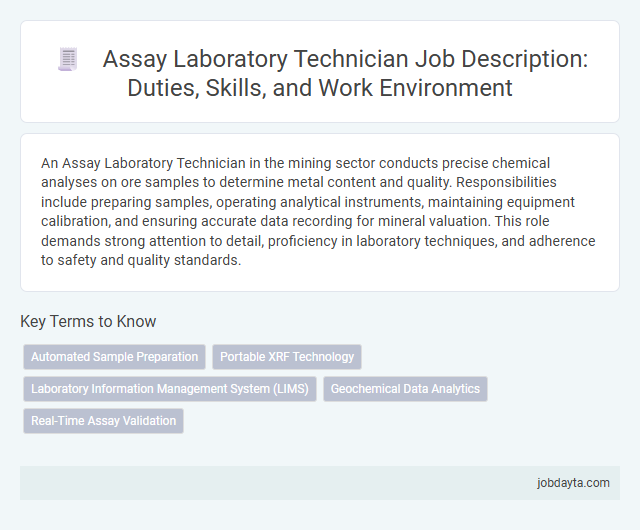 Assay Laboratory Technician Job Description: Duties, Skills, and Work Environment

An Assay Laboratory Technician in the mining sector conducts precise chemical analyses on ore samples to determine metal content and quality. Responsibilities include preparing samples, operating analytical instruments, maintaining equipment calibration, and ensuring accurate data recording for mineral valuation. This role demands strong attention to detail, proficiency in laboratory techniques, and adherence to safety and quality standards.

Key Terms to Know

Automated Sample Preparation

Portable XRF Technology

Laboratory Information Management System (LIMS)

Geochemical Data Analytics

Real-Time Assay Validation

jobdayta.com