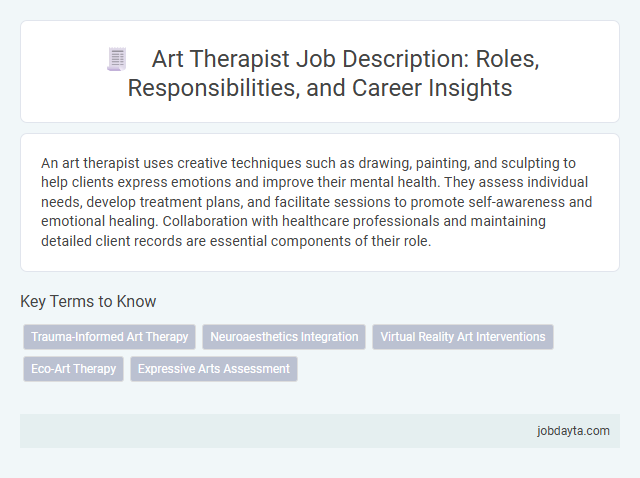 Art Therapist Job Description: Roles, Responsibilities, and Career Insights

An art therapist uses creative techniques such as drawing, painting, and sculpting to help clients express emotions and improve their mental health. They assess individual needs, develop treatment plans, and facilitate sessions to promote self-awareness and emotional healing. Collaboration with healthcare professionals and maintaining detailed client records are essential components of their role.

Key Terms to Know

Trauma-Informed Art Therapy
Neuroaesthetics Integration
Virtual Reality Art Interventions
Eco-Art Therapy
Expressive Arts Assessment

jobdayta.com