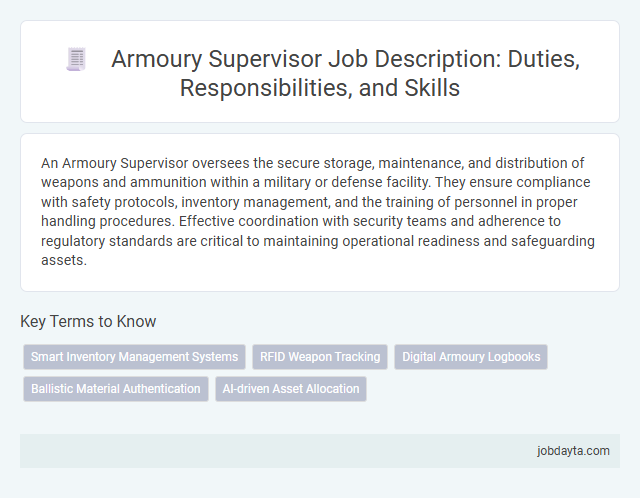 Armoury Supervisor Job Description: Duties, Responsibilities, and Skills

An Armoury Supervisor oversees the secure storage, maintenance, and distribution of weapons and ammunition within a military or defense facility. They ensure compliance with safety protocols, inventory management, and the training of personnel in proper handling procedures. Effective coordination with security teams and adherence to regulatory standards are critical to maintaining operational readiness and safeguarding assets.

Key Terms to Know

Smart Inventory Management Systems

RFID Weapon Tracking

Digital Armoury Logbooks

Ballistic Material Authentication

AI-driven Asset Allocation

jobdayta.com