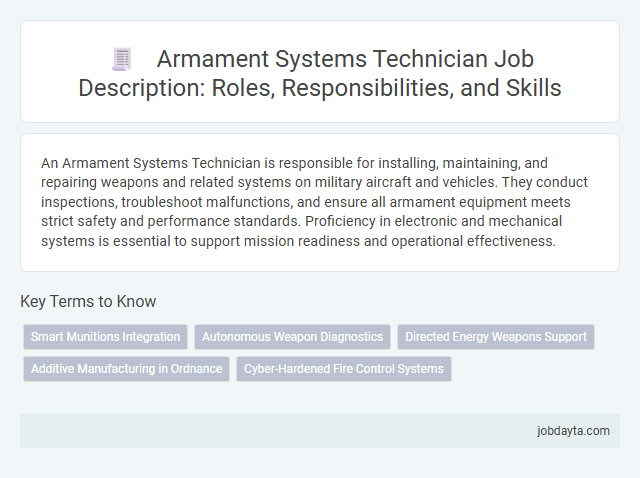 Armament Systems Technician Job Description: Roles, Responsibilities, and Skills

An Armament Systems Technician is responsible for installing, maintaining, and repairing weapons and related systems on military aircraft and vehicles. They conduct inspections, troubleshoot malfunctions, and ensure all armament equipment meets strict safety and performance standards. Proficiency in electronic and mechanical systems is essential to support mission readiness and operational effectiveness.

Key Terms to Know

Smart Munitions Integration

Autonomous Weapon Diagnostics

Directed Energy Weapons Support

Additive Manufacturing in Ordnance

Cyber-Hardened Fire Control Systems

jobdayta.com