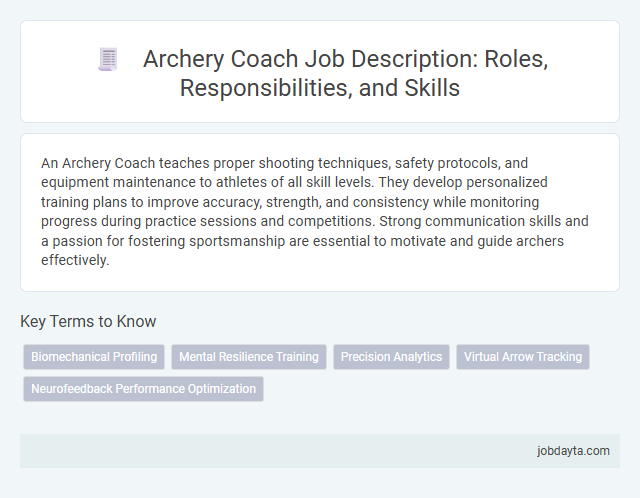 Archery Coach Job Description: Roles, Responsibilities, and Skills

An Archery Coach teaches proper shooting techniques, safety protocols, and equipment maintenance to athletes of all skill levels. They develop personalized training plans to improve accuracy, strength, and consistency while monitoring progress during practice sessions and competitions. Strong communication skills and a passion for fostering sportsmanship are essential to motivate and guide archers effectively.

Key Terms to Know

Biomechanical Profiling

Mental Resilience Training

Precision Analytics

Virtual Arrow Tracking

Neurofeedback Performance Optimization

jobdayta.com