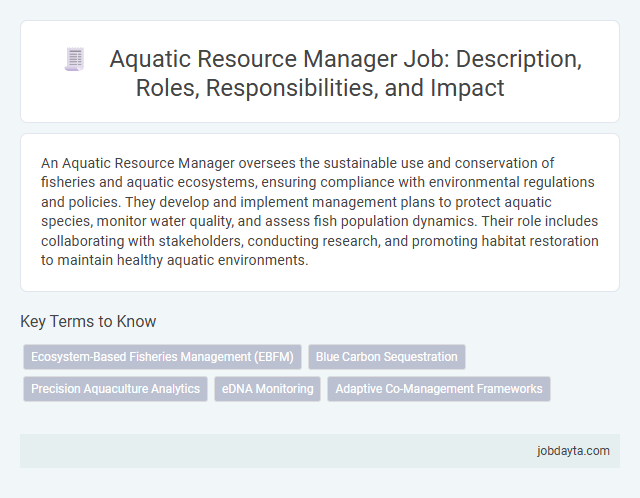 Aquatic Resource Manager Job: Description, Roles, Responsibilities, and Impact

An Aquatic Resource Manager oversees the sustainable use and conservation of fisheries and aquatic ecosystems, ensuring compliance with environmental regulations and policies. They develop and implement management plans to protect aquatic species, monitor water quality, and assess fish population dynamics. Their role includes collaborating with stakeholders, conducting research, and promoting habitat restoration to maintain healthy aquatic environments.

Key Terms to Know

Ecosystem-Based Fisheries Management (EBFM)
Blue Carbon Sequestration
Precision Aquaculture Analytics
eDNA Monitoring
Adaptive Co-Management Frameworks

jobdayta.com