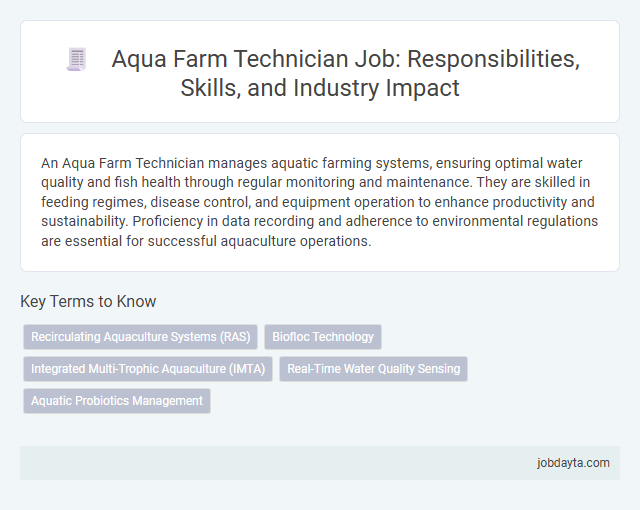 Aqua Farm Technician Job: Responsibilities, Skills, and Industry Impact

An Aqua Farm Technician manages aquatic farming systems, ensuring optimal water quality and fish health through regular monitoring and maintenance. They are skilled in feeding regimes, disease control, and equipment operation to enhance productivity and sustainability. Proficiency in data recording and adherence to environmental regulations are essential for successful aquaculture operations.

Key Terms to Know

Recirculating Aquaculture Systems (RAS)
Biofloc Technology
Integrated Multi-Trophic Aquaculture (IMTA)
Real-Time Water Quality Sensing
Aquatic Probiotics Management

jobdayta.com