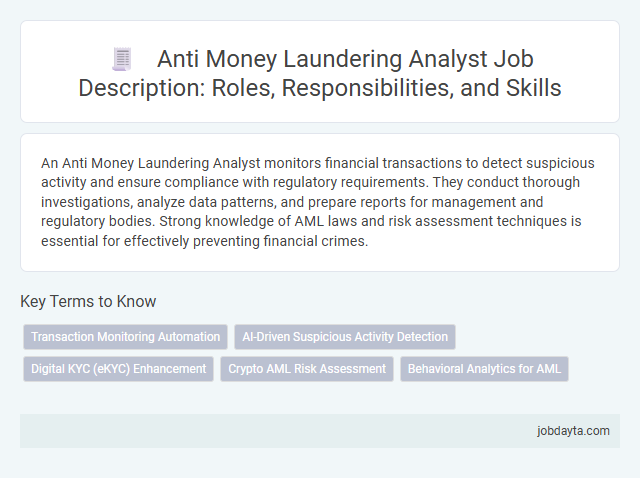 Anti Money Laundering Analyst Job Description: Roles, Responsibilities, and Skills

An Anti Money Laundering Analyst monitors financial transactions to detect suspicious activity and ensure compliance with regulatory requirements. They conduct thorough investigations, analyze data patterns, and prepare reports for management and regulatory bodies. Strong knowledge of AML laws and risk assessment techniques is essential for effectively preventing financial crimes.

Key Terms to Know

Transaction Monitoring Automation

AI-Driven Suspicious Activity Detection

Digital KYC (eKYC) Enhancement

Crypto AML Risk Assessment

Behavioral Analytics for AML

jobdayta.com