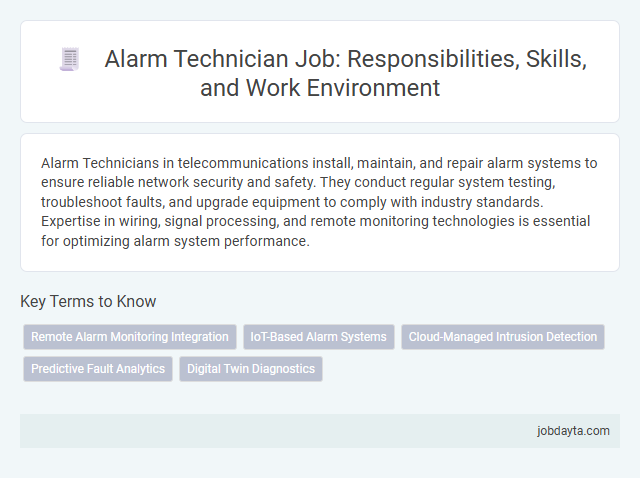 Alarm Technician Job: Responsibilities, Skills, and Work Environment

Alarm Technicians in telecommunications install, maintain, and repair alarm systems to ensure reliable network security and safety. They conduct regular system testing, troubleshoot faults, and upgrade equipment to comply with industry standards. Expertise in wiring, signal processing, and remote monitoring technologies is essential for optimizing alarm system performance.

Key Terms to Know

Remote Alarm Monitoring Integration
IoT-Based Alarm Systems
Cloud-Managed Intrusion Detection
Predictive Fault Analytics
Digital Twin Diagnostics

jobdayta.com