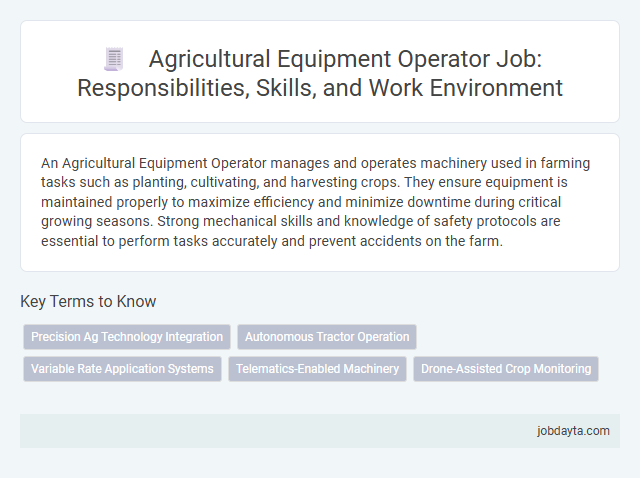 Agricultural Equipment Operator Job: Responsibilities, Skills, and Work Environment

An Agricultural Equipment Operator manages and operates machinery used in farming tasks such as planting, cultivating, and harvesting crops. They ensure equipment is maintained properly to maximize efficiency and minimize downtime during critical growing seasons. Strong mechanical skills and knowledge of safety protocols are essential to perform tasks accurately and prevent accidents on the farm.

Key Terms to Know

Precision Ag Technology Integration
Autonomous Tractor Operation
Variable Rate Application Systems
Telematics-Enabled Machinery
Drone-Assisted Crop Monitoring

jobdayta.com