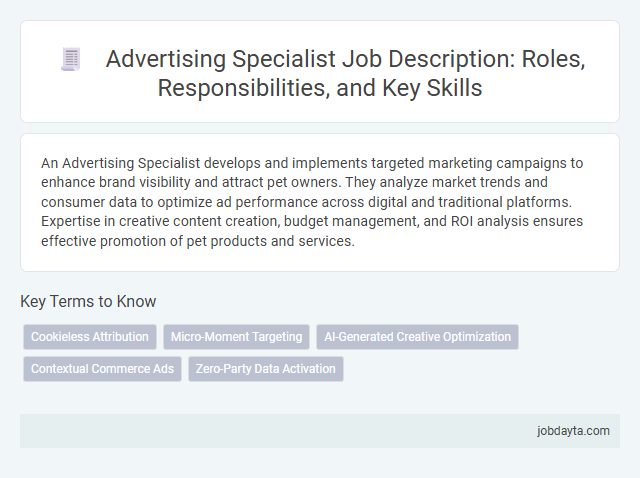 Advertising Specialist Job Description: Roles, Responsibilities, and Key Skills

An Advertising Specialist develops and implements targeted marketing campaigns to enhance brand visibility and attract pet owners. They analyze market trends and consumer data to optimize ad performance across digital and traditional platforms. Expertise in creative content creation, budget management, and ROI analysis ensures effective promotion of pet products and services.

Key Terms to Know

Cookieless Attribution
Micro-Moment Targeting
AI-Generated Creative Optimization
Contextual Commerce Ads
Zero-Party Data Activation

jobdayta.com