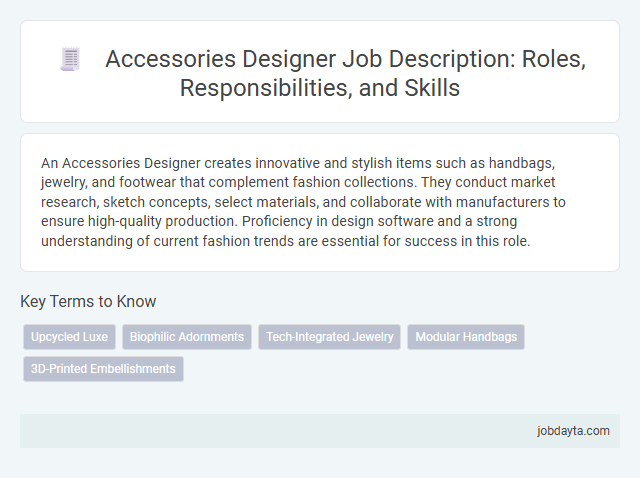 Accessories Designer Job Description: Roles, Responsibilities, and Skills

An Accessories Designer creates innovative and stylish items such as handbags, jewelry, and footwear that complement fashion collections. They conduct market research, sketch concepts, select materials, and collaborate with manufacturers to ensure high-quality production. Proficiency in design software and a strong understanding of current fashion trends are essential for success in this role.

Key Terms to Know

Upcycled Luxe

Biophilic Adornments

Tech-Integrated Jewelry

Modular Handbags

3D-Printed Embellishments

jobdayta.com