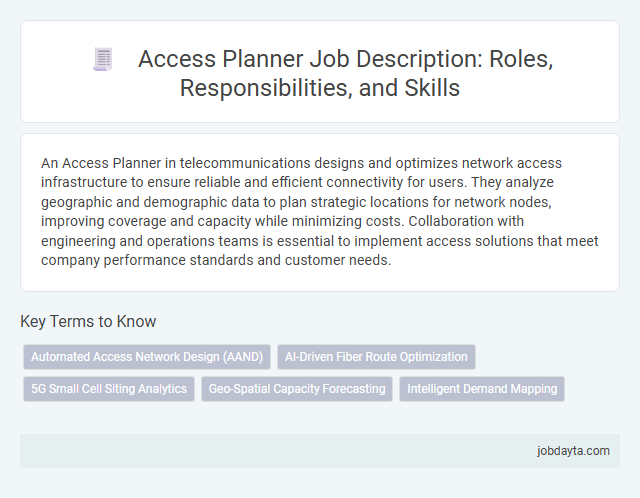 Access Planner Job Description: Roles, Responsibilities, and Skills

An Access Planner in telecommunications designs and optimizes network access infrastructure to ensure reliable and efficient connectivity for users. They analyze geographic and demographic data to plan strategic locations for network nodes, improving coverage and capacity while minimizing costs. Collaboration with engineering and operations teams is essential to implement access solutions that meet company performance standards and customer needs.

Key Terms to Know

Automated Access Network Design (AAND)

AI-Driven Fiber Route Optimization

5G Small Cell Siting Analytics

Geo-Spatial Capacity Forecasting

Intelligent Demand Mapping

jobdayta.com