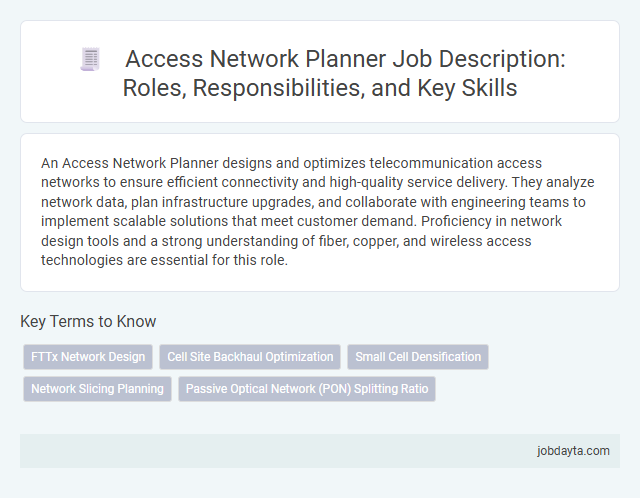 Access Network Planner Job Description: Roles, Responsibilities, and Key Skills

An Access Network Planner designs and optimizes telecommunication access networks to ensure efficient connectivity and high-quality service delivery. They analyze network data, plan infrastructure upgrades, and collaborate with engineering teams to implement scalable solutions that meet customer demand. Proficiency in network design tools and a strong understanding of fiber, copper, and wireless access technologies are essential for this role.

Key Terms to Know

FTTx Network Design

Cell Site Backhaul Optimization

Small Cell Densification

Network Slicing Planning

Passive Optical Network (PON) Splitting Ratio

jobdayta.com