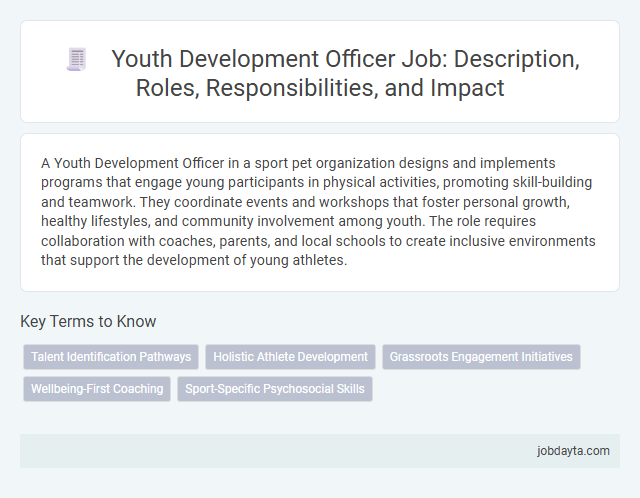 Youth Development Officer Job: Description, Roles, Responsibilities, and Impact

A Youth Development Officer in a sport pet organization designs and implements programs that engage young participants in physical activities, promoting skill-building and teamwork. They coordinate events and workshops that foster personal growth, healthy lifestyles, and community involvement among youth. The role requires collaboration with coaches, parents, and local schools to create inclusive environments that support the development of young athletes.

Key Terms to Know

Talent Identification Pathways
Holistic Athlete Development
Grassroots Engagement Initiatives
Wellbeing-First Coaching
Sport-Specific Psychosocial Skills

jobdayta.com