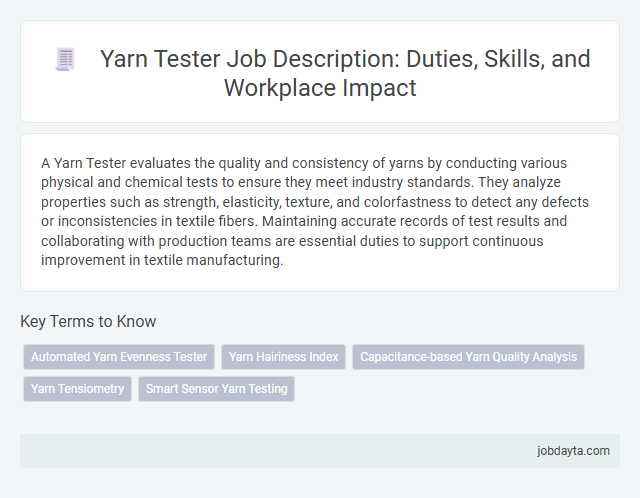 Yarn Tester Job Description: Duties, Skills, and Workplace Impact

A Yarn Tester evaluates the quality and consistency of yarns by conducting various physical and chemical tests to ensure they meet industry standards. They analyze properties such as strength, elasticity, texture, and colorfastness to detect any defects or inconsistencies in textile fibers. Maintaining accurate records of test results and collaborating with production teams are essential duties to support continuous improvement in textile manufacturing.

Key Terms to Know

Automated Yarn Evenness Tester

Yarn Hairiness Index

Capacitance-based Yarn Quality Analysis

Yarn Tensiometry

Smart Sensor Yarn Testing

jobdayta.com