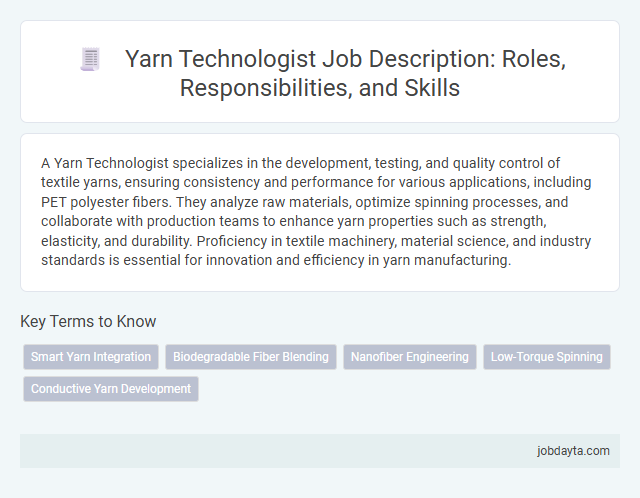 Yarn Technologist Job Description: Roles, Responsibilities, and Skills

A Yarn Technologist specializes in the development, testing, and quality control of textile yarns, ensuring consistency and performance for various applications, including PET polyester fibers. They analyze raw materials, optimize spinning processes, and collaborate with production teams to enhance yarn properties such as strength, elasticity, and durability. Proficiency in textile machinery, material science, and industry standards is essential for innovation and efficiency in yarn manufacturing.

Key Terms to Know

Smart Yarn Integration
Biodegradable Fiber Blending
Nanofiber Engineering
Low-Torque Spinning
Conductive Yarn Development

jobdayta.com