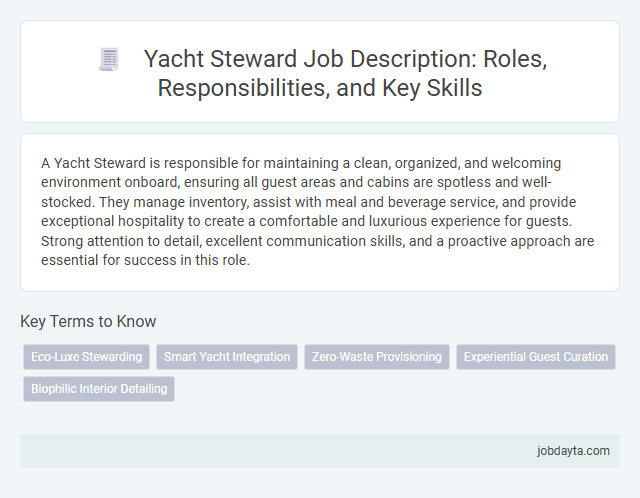 Yacht Steward Job Description: Roles, Responsibilities, and Key Skills

A Yacht Steward is responsible for maintaining a clean, organized, and welcoming environment onboard, ensuring all guest areas and cabins are spotless and well-stocked. They manage inventory, assist with meal and beverage service, and provide exceptional hospitality to create a comfortable and luxurious experience for guests. Strong attention to detail, excellent communication skills, and a proactive approach are essential for success in this role.

Key Terms to Know

Eco-Luxe Stewarding
Smart Yacht Integration
Zero-Waste Provisioning
Experiential Guest Curation
Biophilic Interior Detailing

jobdayta.com