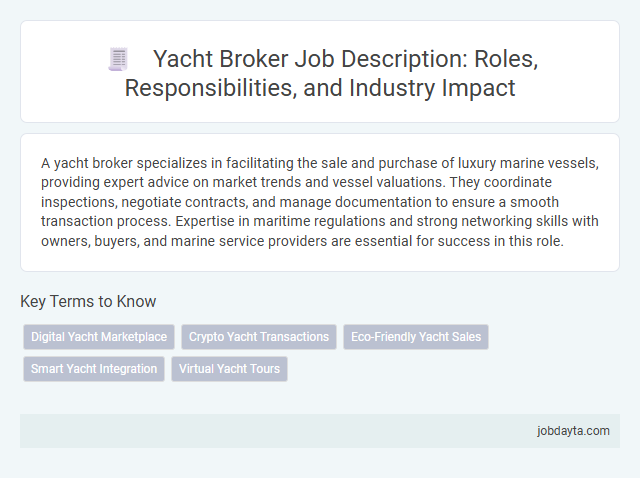 Yacht Broker Job Description: Roles, Responsibilities, and Industry Impact

A yacht broker specializes in facilitating the sale and purchase of luxury marine vessels, providing expert advice on market trends and vessel valuations. They coordinate inspections, negotiate contracts, and manage documentation to ensure a smooth transaction process. Expertise in maritime regulations and strong networking skills with owners, buyers, and marine service providers are essential for success in this role.

Key Terms to Know

Digital Yacht Marketplace
Crypto Yacht Transactions
Eco-Friendly Yacht Sales
Smart Yacht Integration
Virtual Yacht Tours

jobdayta.com