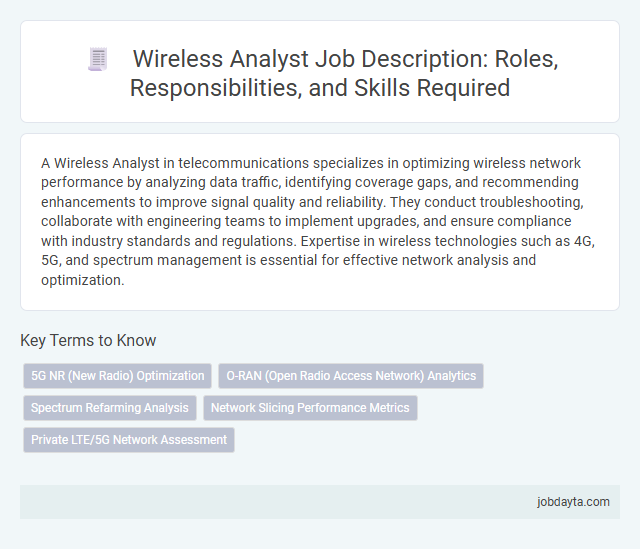 Wireless Analyst Job Description: Roles, Responsibilities, and Skills Required

A Wireless Analyst in telecommunications specializes in optimizing wireless network performance by analyzing data traffic, identifying coverage gaps, and recommending enhancements to improve signal quality and reliability. They conduct troubleshooting, collaborate with engineering teams to implement upgrades, and ensure compliance with industry standards and regulations. Expertise in wireless technologies such as 4G, 5G, and spectrum management is essential for effective network analysis and optimization.

Key Terms to Know

5G NR (New Radio) Optimization

O-RAN (Open Radio Access Network) Analytics

Spectrum Refarming Analysis

Network Slicing Performance Metrics

Private LTE/5G Network Assessment

jobdayta.com