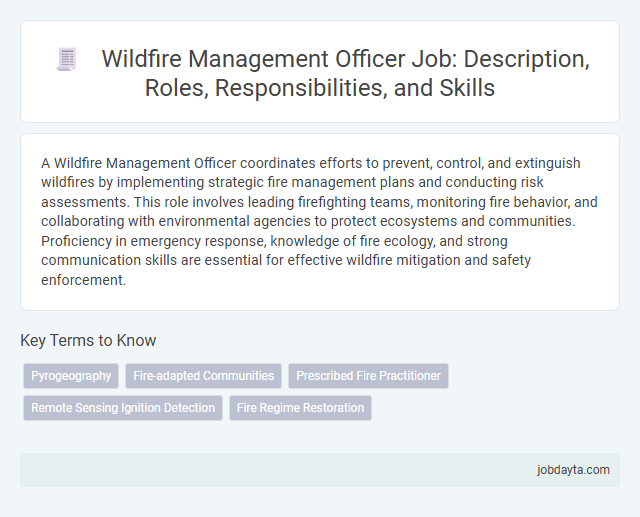 Wildfire Management Officer Job: Description, Roles, Responsibilities, and Skills

A Wildfire Management Officer coordinates efforts to prevent, control, and extinguish wildfires by implementing strategic fire management plans and conducting risk assessments. This role involves leading firefighting teams, monitoring fire behavior, and collaborating with environmental agencies to protect ecosystems and communities. Proficiency in emergency response, knowledge of fire ecology, and strong communication skills are essential for effective wildfire mitigation and safety enforcement.

Key Terms to Know

Pyrogeography
Fire-adapted Communities
Prescribed Fire Practitioner
Remote Sensing Ignition Detection
Fire Regime Restoration

jobdayta.com