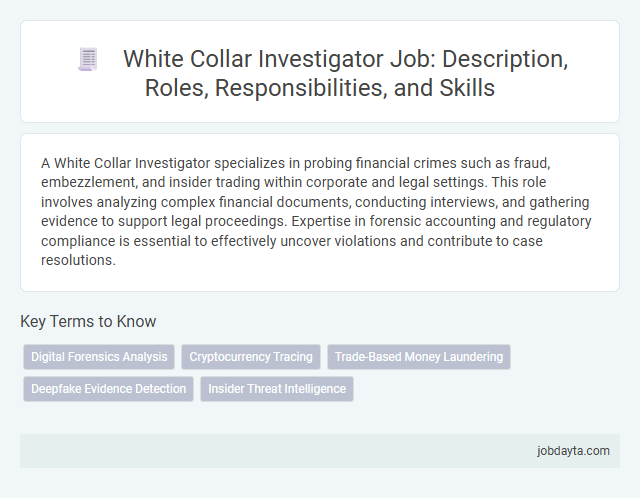 White Collar Investigator Job: Description, Roles, Responsibilities, and Skills

A White Collar Investigator specializes in probing financial crimes such as fraud, embezzlement, and insider trading within corporate and legal settings. This role involves analyzing complex financial documents, conducting interviews, and gathering evidence to support legal proceedings. Expertise in forensic accounting and regulatory compliance is essential to effectively uncover violations and contribute to case resolutions.

Key Terms to Know

Digital Forensics Analysis

Cryptocurrency Tracing

Trade-Based Money Laundering

Deepfake Evidence Detection

Insider Threat Intelligence

jobdayta.com