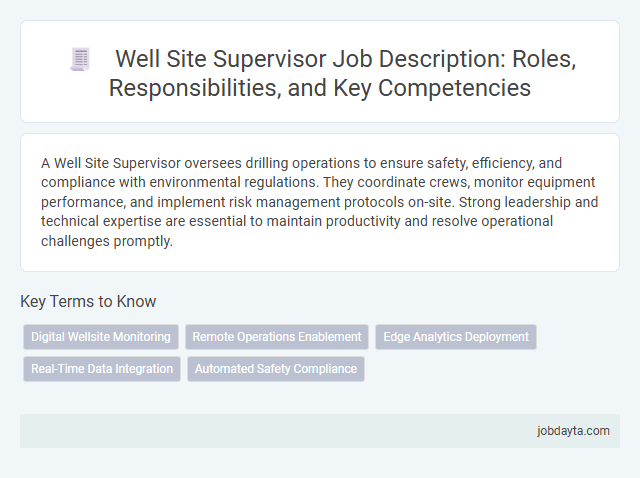 Well Site Supervisor Job Description: Roles, Responsibilities, and Key Competencies

A Well Site Supervisor oversees drilling operations to ensure safety, efficiency, and compliance with environmental regulations. They coordinate crews, monitor equipment performance, and implement risk management protocols on-site. Strong leadership and technical expertise are essential to maintain productivity and resolve operational challenges promptly.

Key Terms to Know

Digital Wellsite Monitoring
Remote Operations Enablement
Edge Analytics Deployment
Real-Time Data Integration
Automated Safety Compliance

jobdayta.com