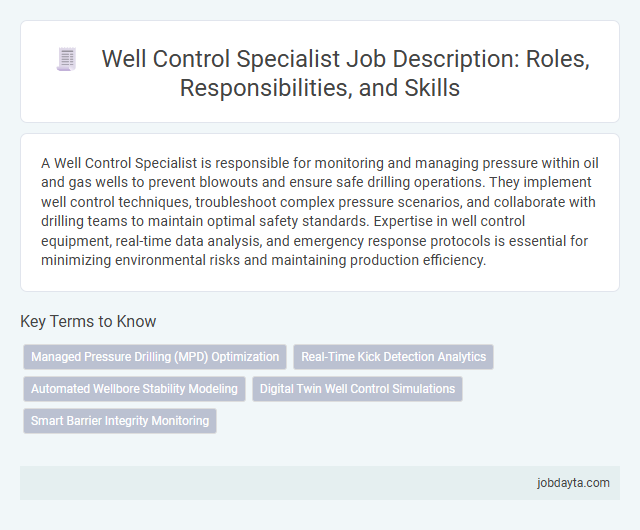 Well Control Specialist Job Description: Roles, Responsibilities, and Skills

A Well Control Specialist is responsible for monitoring and managing pressure within oil and gas wells to prevent blowouts and ensure safe drilling operations. They implement well control techniques, troubleshoot complex pressure scenarios, and collaborate with drilling teams to maintain optimal safety standards. Expertise in well control equipment, real-time data analysis, and emergency response protocols is essential for minimizing environmental risks and maintaining production efficiency.

Key Terms to Know

Managed Pressure Drilling (MPD) Optimization

Real-Time Kick Detection Analytics

Automated Wellbore Stability Modeling

Digital Twin Well Control Simulations

Smart Barrier Integrity Monitoring

jobdayta.com