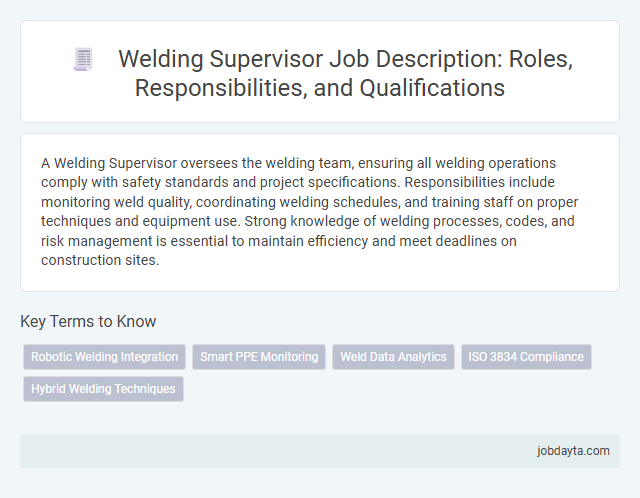 Welding Supervisor Job Description: Roles, Responsibilities, and Qualifications

A Welding Supervisor oversees the welding team, ensuring all welding operations comply with safety standards and project specifications. Responsibilities include monitoring weld quality, coordinating welding schedules, and training staff on proper techniques and equipment use. Strong knowledge of welding processes, codes, and risk management is essential to maintain efficiency and meet deadlines on construction sites.

Key Terms to Know

Robotic Welding Integration

Smart PPE Monitoring

Weld Data Analytics

ISO 3834 Compliance

Hybrid Welding Techniques

jobdayta.com