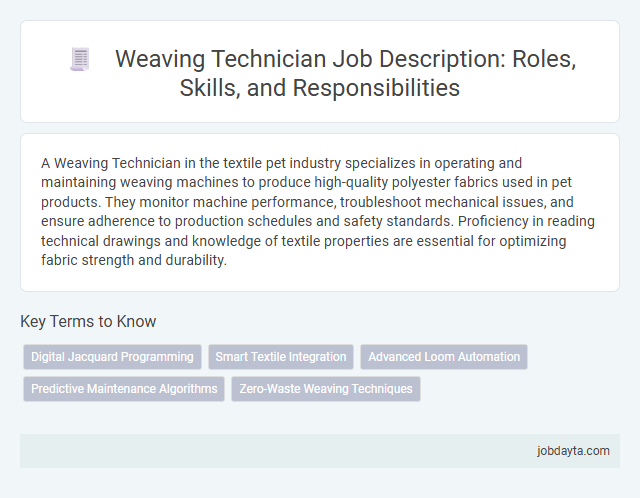 Weaving Technician Job Description: Roles, Skills, and Responsibilities

A Weaving Technician in the textile pet industry specializes in operating and maintaining weaving machines to produce high-quality polyester fabrics used in pet products. They monitor machine performance, troubleshoot mechanical issues, and ensure adherence to production schedules and safety standards. Proficiency in reading technical drawings and knowledge of textile properties are essential for optimizing fabric strength and durability.

Key Terms to Know

Digital Jacquard Programming

Smart Textile Integration

Advanced Loom Automation

Predictive Maintenance Algorithms

Zero-Waste Weaving Techniques

jobdayta.com