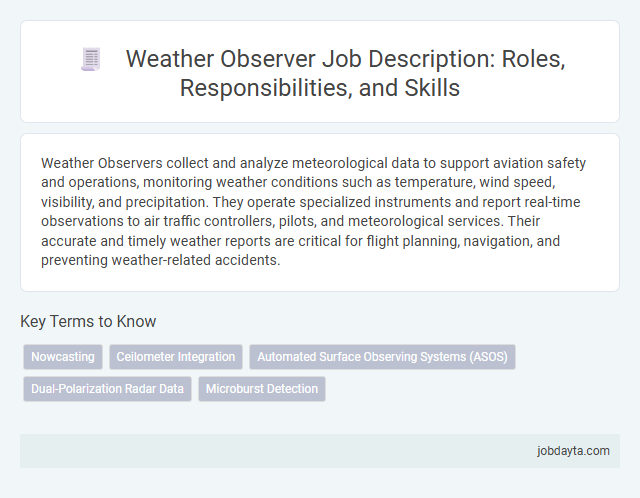 Weather Observer Job Description: Roles, Responsibilities, and Skills

Weather Observers collect and analyze meteorological data to support aviation safety and operations, monitoring weather conditions such as temperature, wind speed, visibility, and precipitation. They operate specialized instruments and report real-time observations to air traffic controllers, pilots, and meteorological services. Their accurate and timely weather reports are critical for flight planning, navigation, and preventing weather-related accidents.

Key Terms to Know

Nowcasting
Ceilometer Integration
Automated Surface Observing Systems (ASOS)
Dual-Polarization Radar Data
Microburst Detection

jobdayta.com