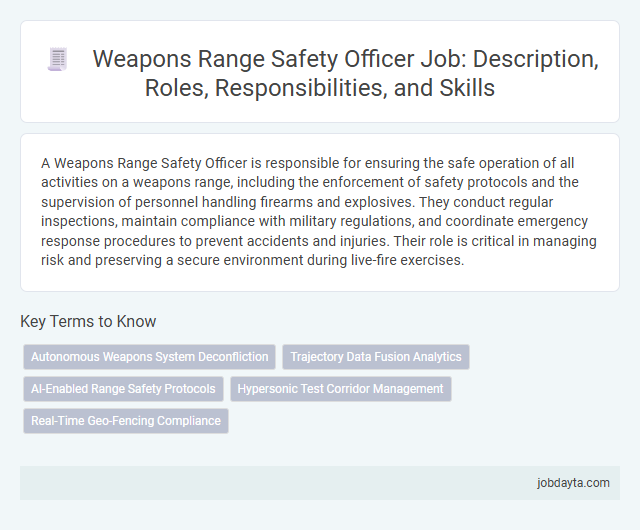 Weapons Range Safety Officer Job: Description, Roles, Responsibilities, and Skills

A Weapons Range Safety Officer is responsible for ensuring the safe operation of all activities on a weapons range, including the enforcement of safety protocols and the supervision of personnel handling firearms and explosives. They conduct regular inspections, maintain compliance with military regulations, and coordinate emergency response procedures to prevent accidents and injuries. Their role is critical in managing risk and preserving a secure environment during live-fire exercises.

Key Terms to Know

Autonomous Weapons System Deconfliction

Trajectory Data Fusion Analytics

AI-Enabled Range Safety Protocols

Hypersonic Test Corridor Management

Real-Time Geo-Fencing Compliance

jobdayta.com