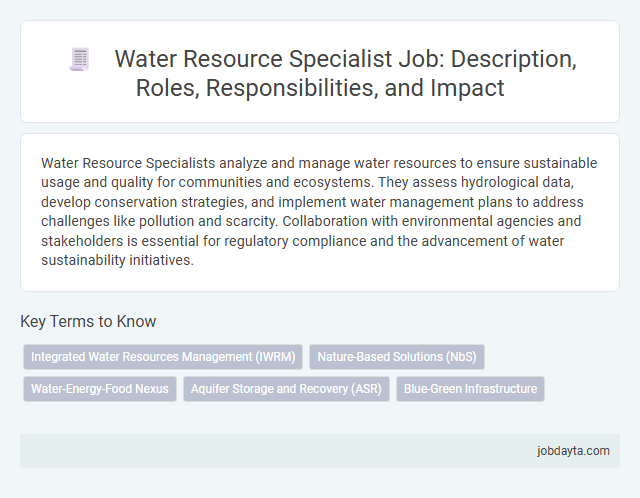 Water Resource Specialist Job: Description, Roles, Responsibilities, and Impact

Water Resource Specialists analyze and manage water resources to ensure sustainable usage and quality for communities and ecosystems. They assess hydrological data, develop conservation strategies, and implement water management plans to address challenges like pollution and scarcity. Collaboration with environmental agencies and stakeholders is essential for regulatory compliance and the advancement of water sustainability initiatives.

Key Terms to Know

Integrated Water Resources Management (IWRM)
Nature-Based Solutions (NbS)
Water-Energy-Food Nexus
Aquifer Storage and Recovery (ASR)
Blue-Green Infrastructure

jobdayta.com