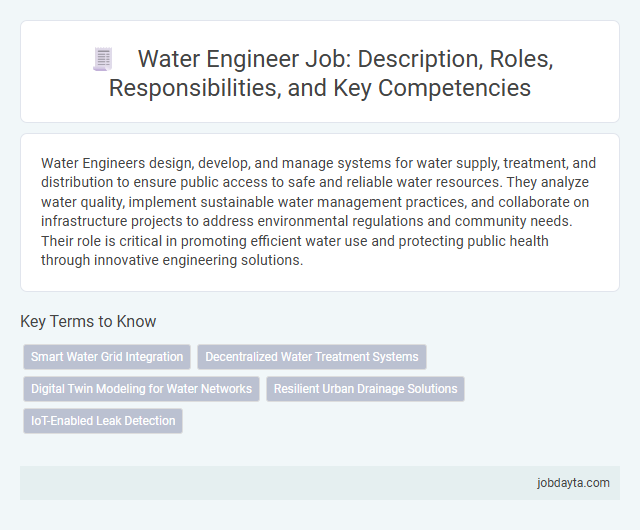 Water Engineer Job: Description, Roles, Responsibilities, and Key Competencies

Water Engineers design, develop, and manage systems for water supply, treatment, and distribution to ensure public access to safe and reliable water resources. They analyze water quality, implement sustainable water management practices, and collaborate on infrastructure projects to address environmental regulations and community needs. Their role is critical in promoting efficient water use and protecting public health through innovative engineering solutions.

Key Terms to Know

Smart Water Grid Integration

Decentralized Water Treatment Systems

Digital Twin Modeling for Water Networks

Resilient Urban Drainage Solutions

IoT-Enabled Leak Detection

jobdayta.com