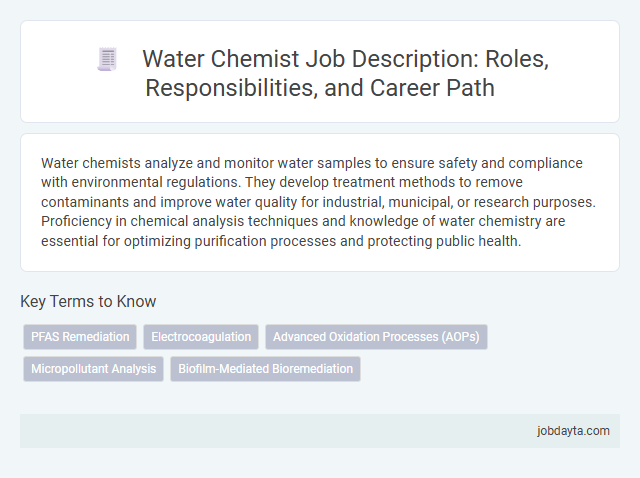 Water Chemist Job Description: Roles, Responsibilities, and Career Path

Water chemists analyze and monitor water samples to ensure safety and compliance with environmental regulations. They develop treatment methods to remove contaminants and improve water quality for industrial, municipal, or research purposes. Proficiency in chemical analysis techniques and knowledge of water chemistry are essential for optimizing purification processes and protecting public health.

Key Terms to Know

PFAS Remediation

Electrocoagulation

Advanced Oxidation Processes (AOPs)

Micropollutant Analysis

Biofilm-Mediated Bioremediation

jobdayta.com