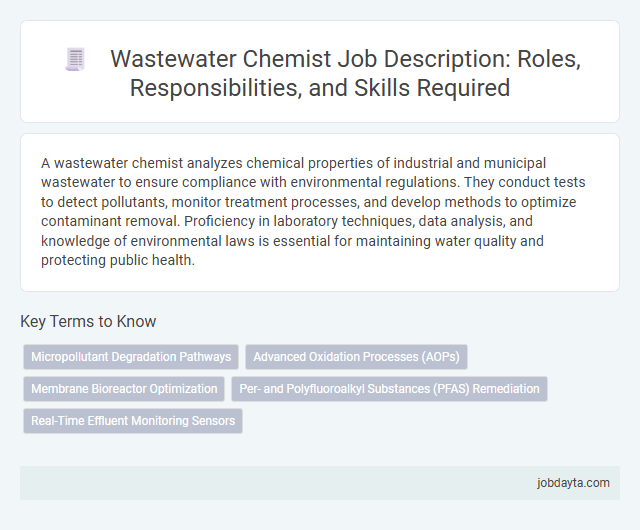 Wastewater Chemist Job Description: Roles, Responsibilities, and Skills Required

A wastewater chemist analyzes chemical properties of industrial and municipal wastewater to ensure compliance with environmental regulations. They conduct tests to detect pollutants, monitor treatment processes, and develop methods to optimize contaminant removal. Proficiency in laboratory techniques, data analysis, and knowledge of environmental laws is essential for maintaining water quality and protecting public health.

Key Terms to Know

Micropollutant Degradation Pathways

Advanced Oxidation Processes (AOPs)

Membrane Bioreactor Optimization

Per- and Polyfluoroalkyl Substances (PFAS) Remediation

Real-Time Effluent Monitoring Sensors

jobdayta.com