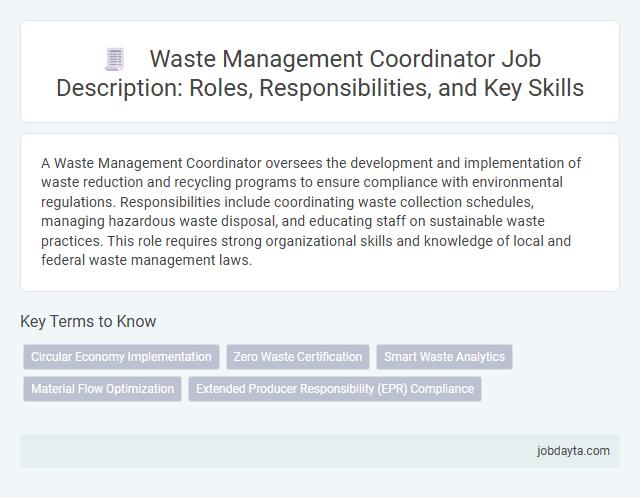 Waste Management Coordinator Job Description: Roles, Responsibilities, and Key Skills

A Waste Management Coordinator oversees the development and implementation of waste reduction and recycling programs to ensure compliance with environmental regulations. Responsibilities include coordinating waste collection schedules, managing hazardous waste disposal, and educating staff on sustainable waste practices. This role requires strong organizational skills and knowledge of local and federal waste management laws.

Key Terms to Know

Circular Economy Implementation
Zero Waste Certification
Smart Waste Analytics
Material Flow Optimization
Extended Producer Responsibility (EPR) Compliance

jobdayta.com