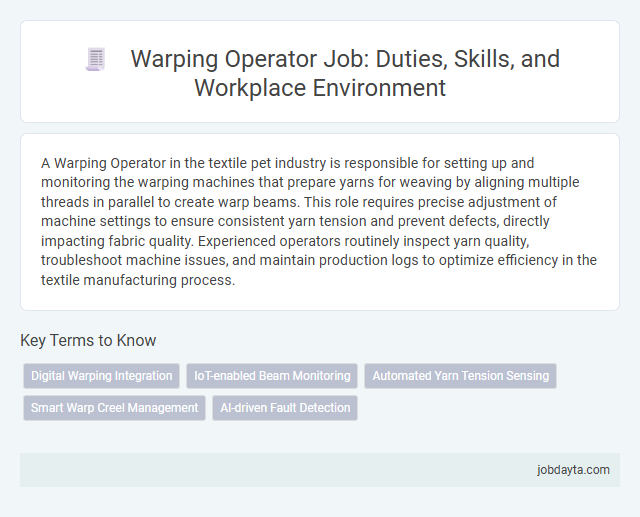 Warping Operator Job: Duties, Skills, and Workplace Environment

A Warping Operator in the textile pet industry is responsible for setting up and monitoring the warping machines that prepare yarns for weaving by aligning multiple threads in parallel to create warp beams. This role requires precise adjustment of machine settings to ensure consistent yarn tension and prevent defects, directly impacting fabric quality. Experienced operators routinely inspect yarn quality, troubleshoot machine issues, and maintain production logs to optimize efficiency in the textile manufacturing process.

Key Terms to Know

Digital Warping Integration

IoT-enabled Beam Monitoring

Automated Yarn Tension Sensing

Smart Warp Creel Management

AI-driven Fault Detection

jobdayta.com