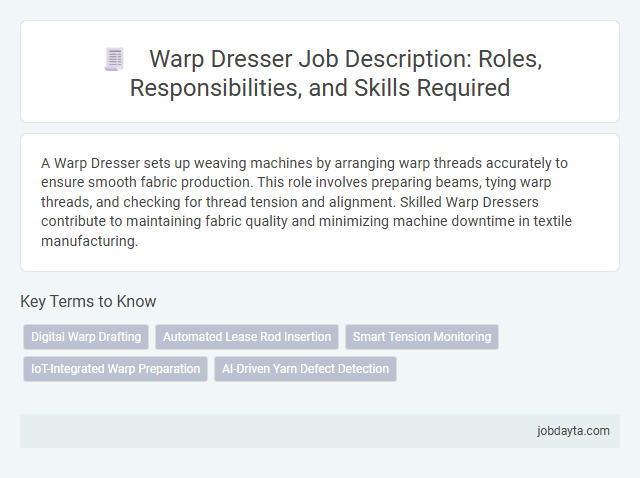 Warp Dresser Job Description: Roles, Responsibilities, and Skills Required

A Warp Dresser sets up weaving machines by arranging warp threads accurately to ensure smooth fabric production. This role involves preparing beams, tying warp threads, and checking for thread tension and alignment. Skilled Warp Dressers contribute to maintaining fabric quality and minimizing machine downtime in textile manufacturing.

Key Terms to Know

Digital Warp Drafting

Automated Lease Rod Insertion

Smart Tension Monitoring

IoT-Integrated Warp Preparation

AI-Driven Yarn Defect Detection

jobdayta.com