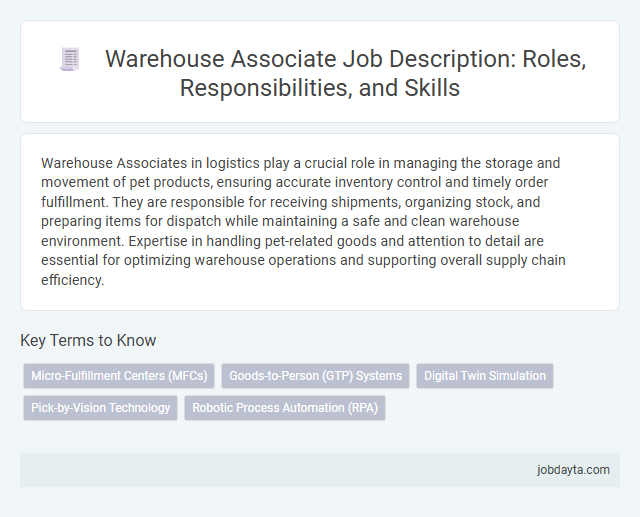 Warehouse Associate Job Description: Roles, Responsibilities, and Skills

Warehouse Associates in logistics play a crucial role in managing the storage and movement of pet products, ensuring accurate inventory control and timely order fulfillment. They are responsible for receiving shipments, organizing stock, and preparing items for dispatch while maintaining a safe and clean warehouse environment. Expertise in handling pet-related goods and attention to detail are essential for optimizing warehouse operations and supporting overall supply chain efficiency.

Key Terms to Know

Micro-Fulfillment Centers (MFCs)
Goods-to-Person (GTP) Systems
Digital Twin Simulation
Pick-by-Vision Technology
Robotic Process Automation (RPA)

jobdayta.com