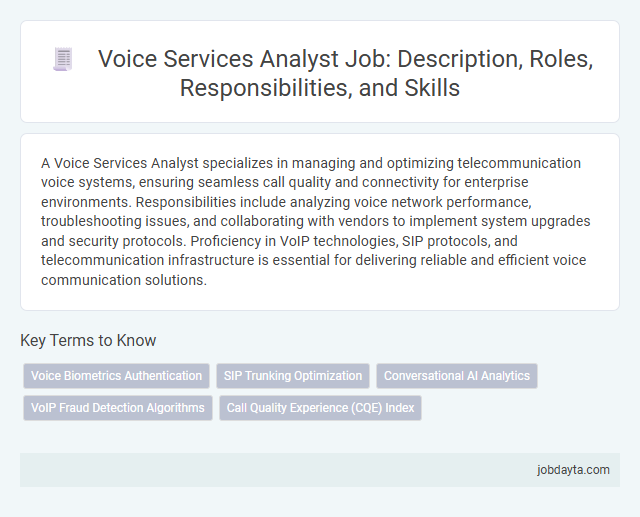 Voice Services Analyst Job: Description, Roles, Responsibilities, and Skills

A Voice Services Analyst specializes in managing and optimizing telecommunication voice systems, ensuring seamless call quality and connectivity for enterprise environments. Responsibilities include analyzing voice network performance, troubleshooting issues, and collaborating with vendors to implement system upgrades and security protocols. Proficiency in VoIP technologies, SIP protocols, and telecommunication infrastructure is essential for delivering reliable and efficient voice communication solutions.

Key Terms to Know

Voice Biometrics Authentication

SIP Trunking Optimization

Conversational AI Analytics

VoIP Fraud Detection Algorithms

Call Quality Experience (CQE) Index

jobdayta.com