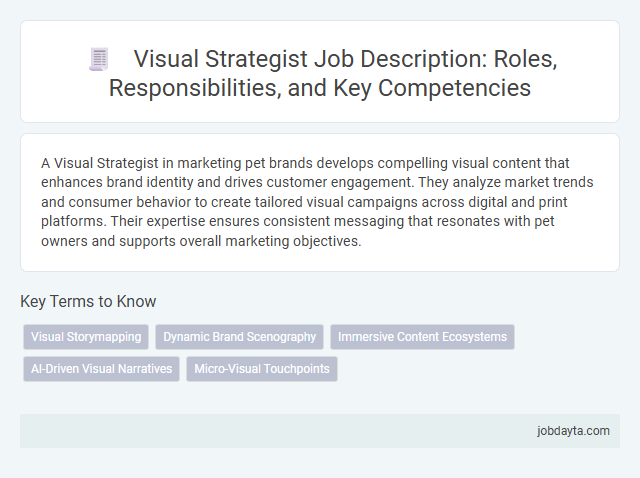 Visual Strategist Job Description: Roles, Responsibilities, and Key Competencies

A Visual Strategist in marketing pet brands develops compelling visual content that enhances brand identity and drives customer engagement. They analyze market trends and consumer behavior to create tailored visual campaigns across digital and print platforms. Their expertise ensures consistent messaging that resonates with pet owners and supports overall marketing objectives.

Key Terms to Know

Visual Storymapping

Dynamic Brand Scenography

Immersive Content Ecosystems

AI-Driven Visual Narratives

Micro-Visual Touchpoints

jobdayta.com