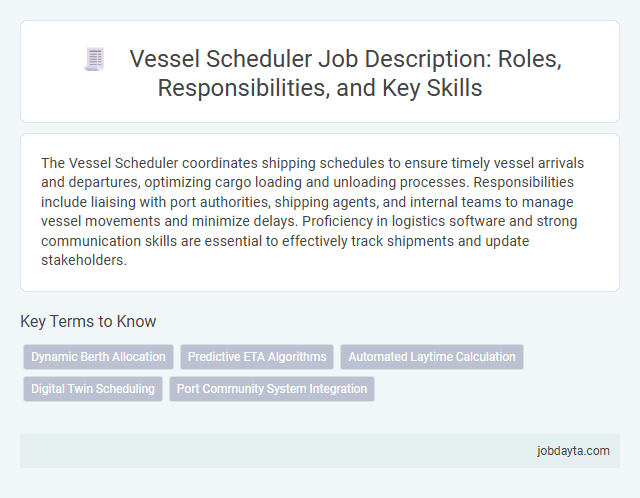 Vessel Scheduler Job Description: Roles, Responsibilities, and Key Skills

The Vessel Scheduler coordinates shipping schedules to ensure timely vessel arrivals and departures, optimizing cargo loading and unloading processes. Responsibilities include liaising with port authorities, shipping agents, and internal teams to manage vessel movements and minimize delays. Proficiency in logistics software and strong communication skills are essential to effectively track shipments and update stakeholders.

Key Terms to Know

Dynamic Berth Allocation

Predictive ETA Algorithms

Automated Laytime Calculation

Digital Twin Scheduling

Port Community System Integration

jobdayta.com