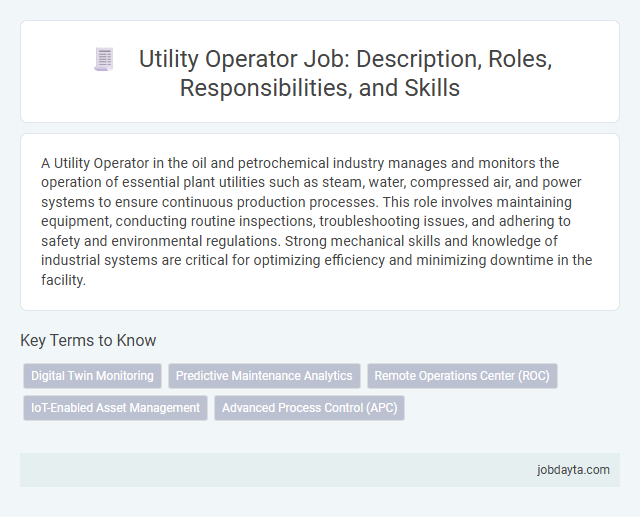 Utility Operator Job: Description, Roles, Responsibilities, and Skills

A Utility Operator in the oil and petrochemical industry manages and monitors the operation of essential plant utilities such as steam, water, compressed air, and power systems to ensure continuous production processes. This role involves maintaining equipment, conducting routine inspections, troubleshooting issues, and adhering to safety and environmental regulations. Strong mechanical skills and knowledge of industrial systems are critical for optimizing efficiency and minimizing downtime in the facility.

Key Terms to Know

Digital Twin Monitoring

Predictive Maintenance Analytics

Remote Operations Center (ROC)

IoT-Enabled Asset Management

Advanced Process Control (APC)

jobdayta.com