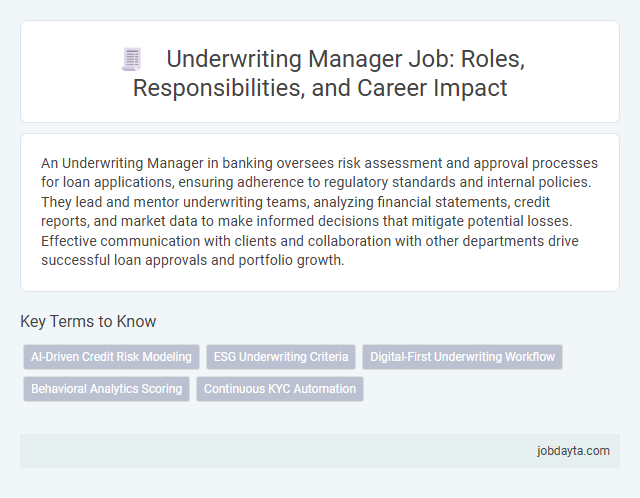 Underwriting Manager Job: Roles, Responsibilities, and Career Impact

An Underwriting Manager in banking oversees risk assessment and approval processes for loan applications, ensuring adherence to regulatory standards and internal policies. They lead and mentor underwriting teams, analyzing financial statements, credit reports, and market data to make informed decisions that mitigate potential losses. Effective communication with clients and collaboration with other departments drive successful loan approvals and portfolio growth.

Key Terms to Know

AI-Driven Credit Risk Modeling

ESG Underwriting Criteria

Digital-First Underwriting Workflow

Behavioral Analytics Scoring

Continuous KYC Automation

jobdayta.com