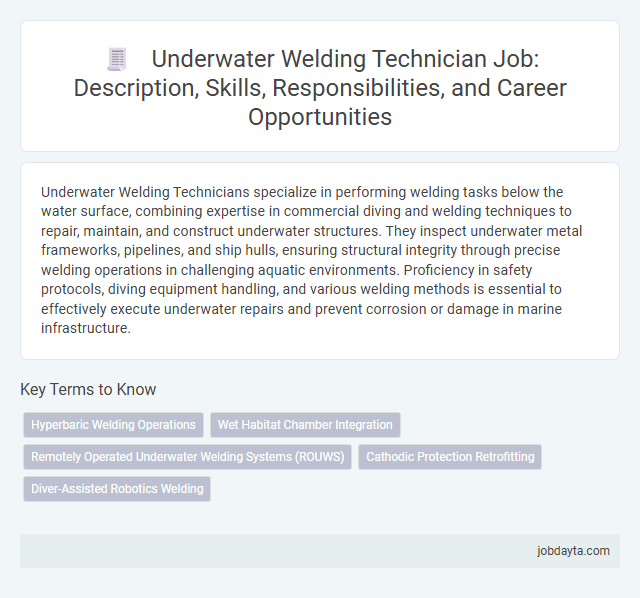 Underwater Welding Technician Job: Description, Skills, Responsibilities, and Career Opportunities

Underwater Welding Technicians specialize in performing welding tasks below the water surface, combining expertise in commercial diving and welding techniques to repair, maintain, and construct underwater structures. They inspect underwater metal frameworks, pipelines, and ship hulls, ensuring structural integrity through precise welding operations in challenging aquatic environments. Proficiency in safety protocols, diving equipment handling, and various welding methods is essential to effectively execute underwater repairs and prevent corrosion or damage in marine infrastructure.

Key Terms to Know

Hyperbaric Welding Operations

Wet Habitat Chamber Integration

Remotely Operated Underwater Welding Systems (ROUWS)

Cathodic Protection Retrofitting

Diver-Assisted Robotics Welding

jobdayta.com