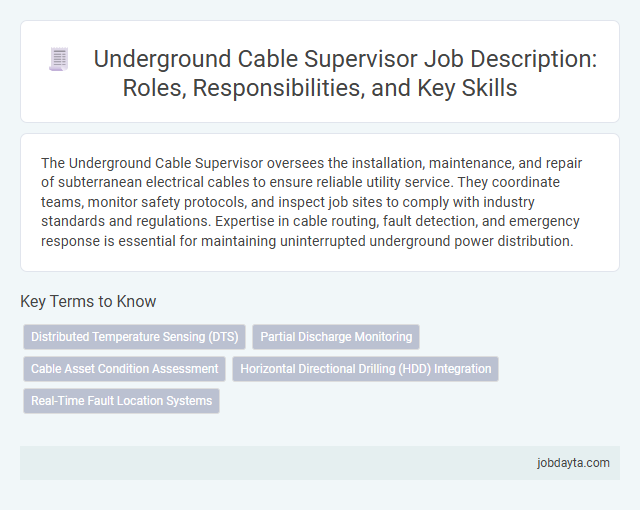 Underground Cable Supervisor Job Description: Roles, Responsibilities, and Key Skills

The Underground Cable Supervisor oversees the installation, maintenance, and repair of subterranean electrical cables to ensure reliable utility service. They coordinate teams, monitor safety protocols, and inspect job sites to comply with industry standards and regulations. Expertise in cable routing, fault detection, and emergency response is essential for maintaining uninterrupted underground power distribution.

Key Terms to Know

Distributed Temperature Sensing (DTS)

Partial Discharge Monitoring

Cable Asset Condition Assessment

Horizontal Directional Drilling (HDD) Integration

Real-Time Fault Location Systems

jobdayta.com