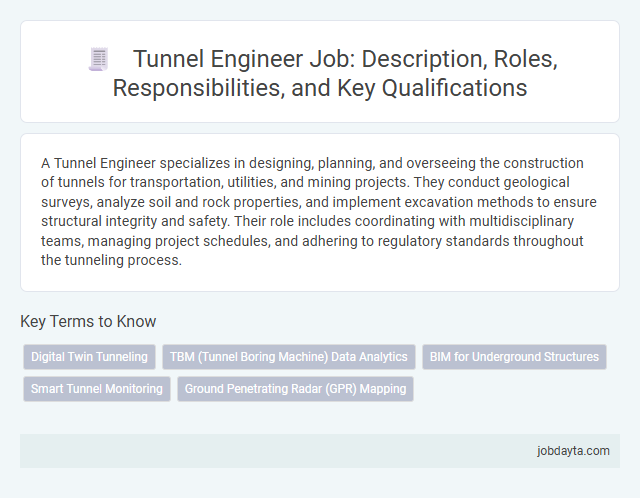 Tunnel Engineer Job: Description, Roles, Responsibilities, and Key Qualifications

A Tunnel Engineer specializes in designing, planning, and overseeing the construction of tunnels for transportation, utilities, and mining projects. They conduct geological surveys, analyze soil and rock properties, and implement excavation methods to ensure structural integrity and safety. Their role includes coordinating with multidisciplinary teams, managing project schedules, and adhering to regulatory standards throughout the tunneling process.

Key Terms to Know

Digital Twin Tunneling

TBM (Tunnel Boring Machine) Data Analytics

BIM for Underground Structures

Smart Tunnel Monitoring

Ground Penetrating Radar (GPR) Mapping

jobdayta.com